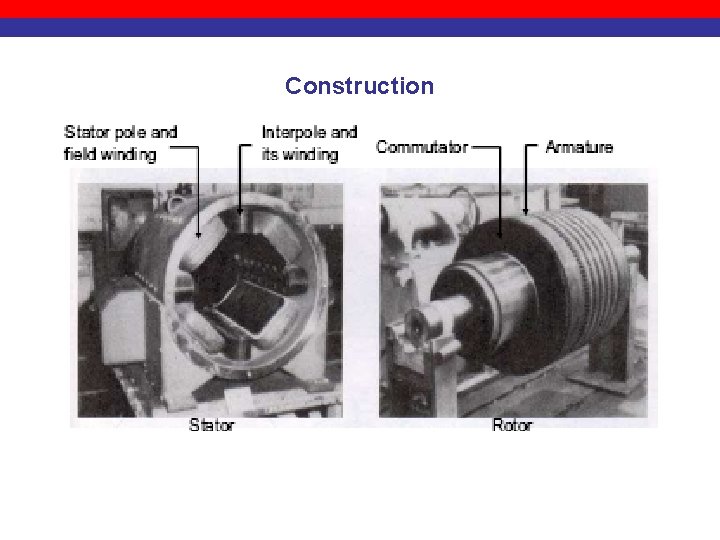 Construction

Stator pole and field winding

Interpole and its winding

Commutator

Armature

Stator

Rotor