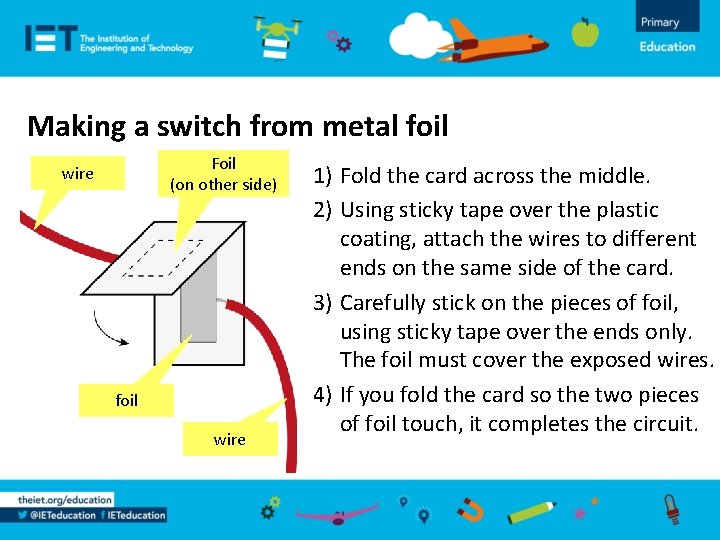 IET The Institution of Engineering and Technology

Primary Education

Making a switch from metal foil

wire

Foil (on other side)

foil

wire

1) Fold the card across the middle.

2) Using sticky tape over the plastic coating, attach the wires to different ends on the same side of the card.

3) Carefully stick on the pieces of foil, using sticky tape over the ends only. The foil must cover the exposed wires.

4) If you fold the card so the two pieces of foil touch, it completes the circuit.

theiet.org/education

@IETeducation IETeducation