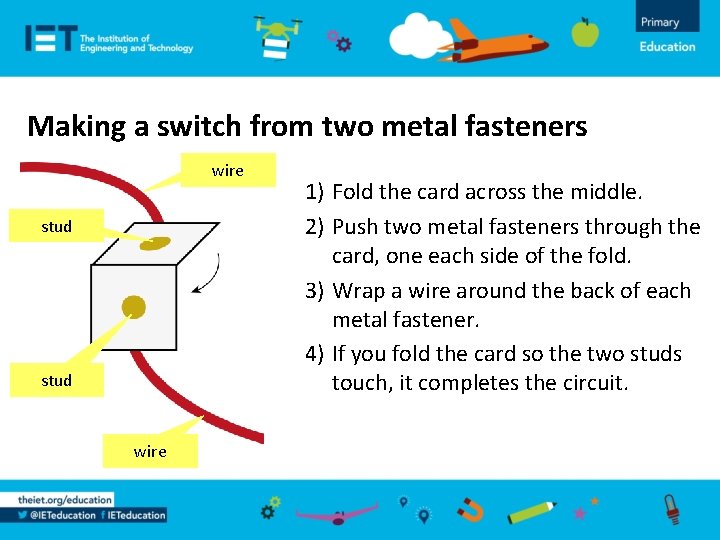 IET The Institution of Engineering and Technology

Primary Education

Making a switch from two metal fasteners

wire

stud

stud

wire

1) Fold the card across the middle.

2) Push two metal fasteners through the card, one each side of the fold.

3) Wrap a wire around the back of each metal fastener.

4) If you fold the card so the two studs touch, it completes the circuit.

theiet.org/education

@IETeducation IETeducation