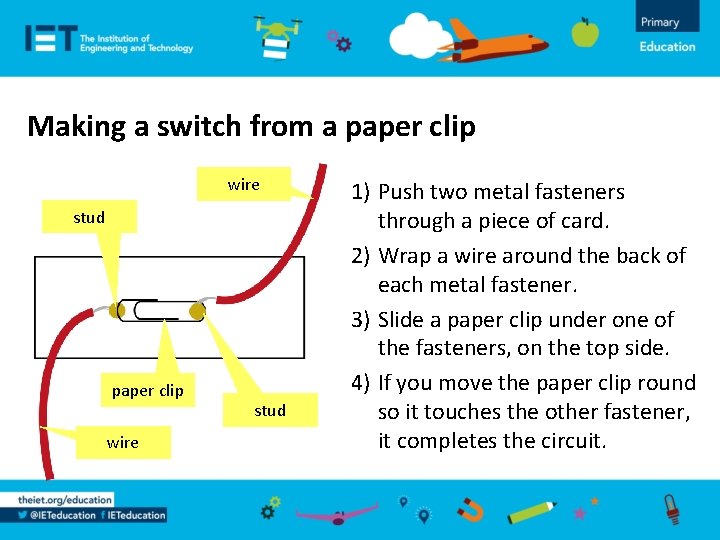 IET The Institution of Engineering and Technology

Primary Education

Making a switch from a paper clip

wire

stud

paper clip

stud

wire

1) Push two metal fasteners through a piece of card.

2) Wrap a wire around the back of each metal fastener.

3) Slide a paper clip under one of the fasteners, on the top side.

4) If you move the paper clip round so it touches the other fastener, it completes the circuit.

theiet.org/education

@IETeducation IETeducation