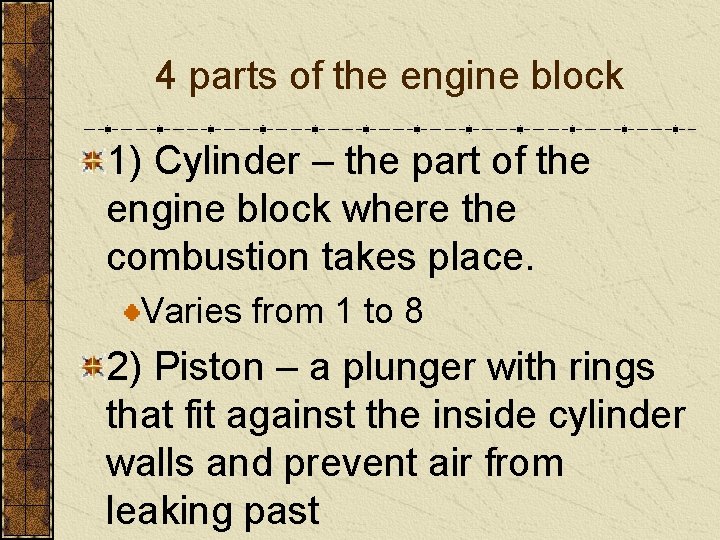 4 parts of the engine block

1) Cylinder – the part of the engine block where the combustion takes place.

Varies from 1 to 8

2) Piston – a plunger with rings that fit against the inside cylinder walls and prevent air from leaking past