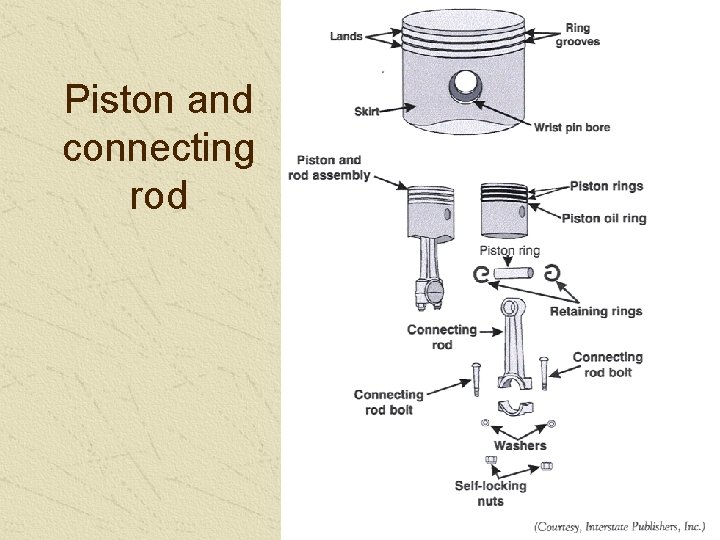 Piston and connecting rod

Lands

Ring grooves

Skirt

Wrist pin bore

Piston and rod assembly

Piston rings

Piston oil ring

Piston ring

Retaining rings

Connecting rod

Connecting rod bolt

Connecting rod bolt

Washers

Self-locking nuts

(Courtesy, Interstate Publishers, Inc.)