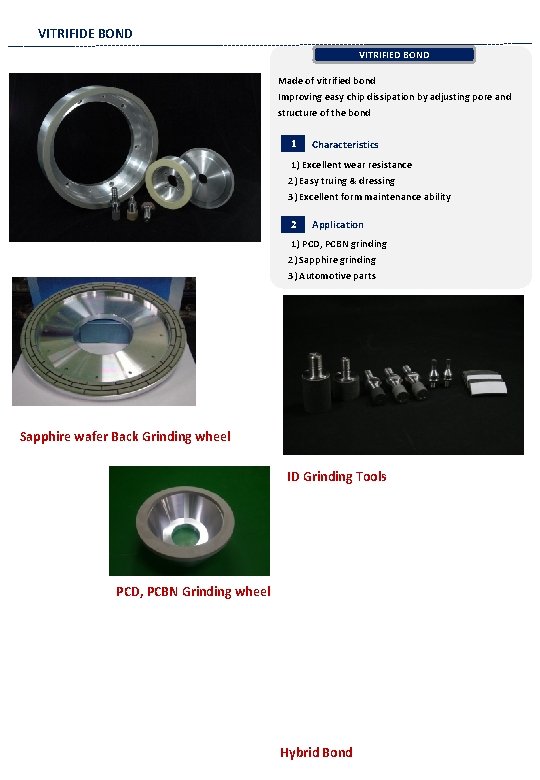 VITRIFIDE BOND

VITRIFIED BOND

Made of vitrified bond
Improving easy chip dissipation by adjusting pore and structure of the bond

1 Characteristics
1) Excellent wear resistance
2) Easy truing & dressing
3) Excellent form maintenance ability

2 Application
1) PCD, PCBN grinding
2) Sapphire grinding
3) Automotive parts

Sapphire wafer Back Grinding wheel

ID Grinding Tools

PCD, PCBN Grinding wheel

Hybrid Bond