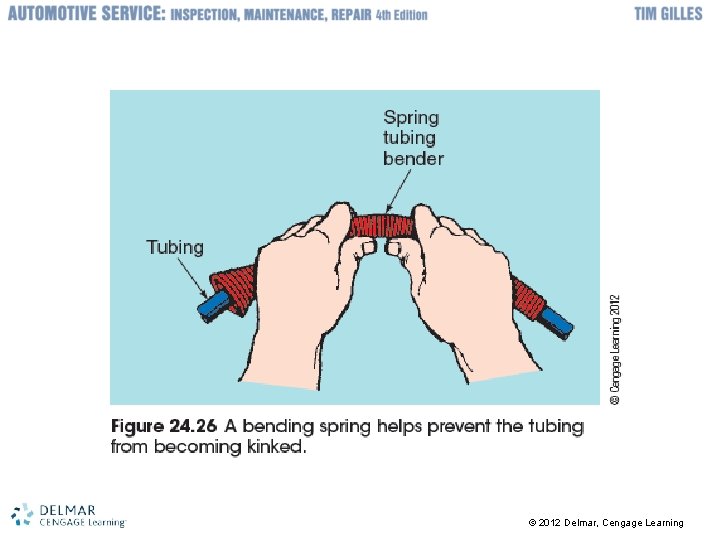 AUTOMOTIVE SERVICE: INSPECTION, MAINTENANCE, REPAIR 4th Edition

TIM GILLES

Spring tubing bender

Tubing

© Cengage Learning 2012

Figure 24.26 A bending spring helps prevent the tubing from becoming kinked.

DELMAR CENGAGE Learning

© 2012 Delmar, Cengage Learning