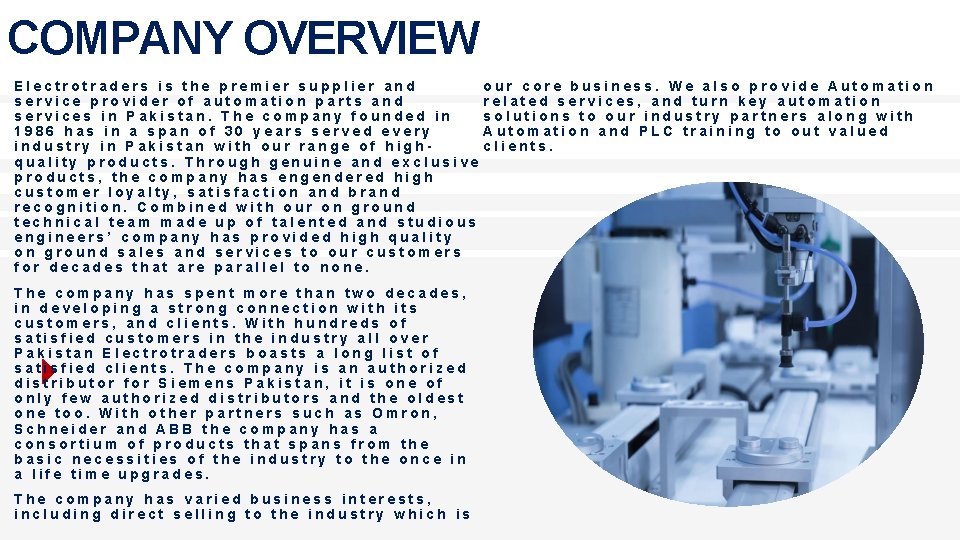 COMPANY OVERVIEW

Electrotraders is the premier supplier and service provider of automation parts and services in Pakistan. The company founded in 1986 has in a span of 30 years served every industry in Pakistan with our range of high-quality products. Through genuine and exclusive products, the company has engendered high customer loyalty, satisfaction and brand recognition. Combined with our on ground technical team made up of talented and studious engineers' company has provided high quality on ground sales and services to our customers for decades that are parallel to none.

The company has spent more than two decades, in developing a strong connection with its customers, and clients. With hundreds of satisfied customers in the industry all over Pakistan Electrotraders boasts a long list of satisfied clients. The company is an authorized distributor for Siemens Pakistan, it is one of only few authorized distributors and the oldest one too. With other partners such as Omron, Schneider and ABB the company has a consortium of products that spans from the basic necessities of the industry to the once in a life time upgrades.

The company has varied business interests, including direct selling to the industry which is our core business. We also provide Automation related services, and turn key automation solutions to our industry partners along with Automation and PLC training to out valued clients.