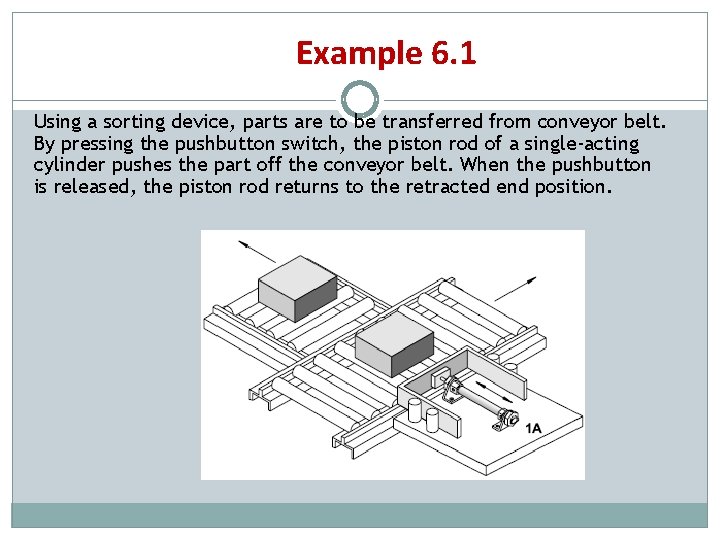 Example 6.1

Using a sorting device, parts are to be transferred from conveyor belt. By pressing the pushbutton switch, the piston rod of a single-acting cylinder pushes the part off the conveyor belt. When the pushbutton is released, the piston rod returns to the retracted end position.

1A