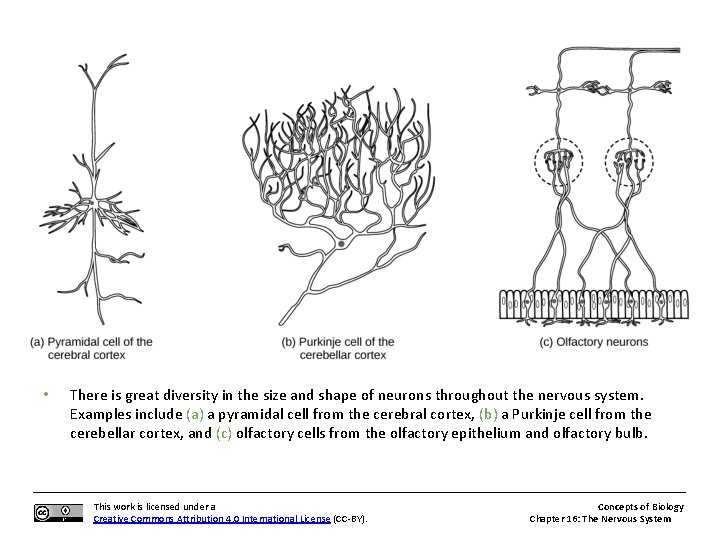 (a) Pyramidal cell of the cerebral cortex

(b) Purkinje cell of the cerebellar cortex

(c) Olfactory neurons

• There is great diversity in the size and shape of neurons throughout the nervous system. Examples include (a) a pyramidal cell from the cerebral cortex, (b) a Purkinje cell from the cerebellar cortex, and (c) olfactory cells from the olfactory epithelium and olfactory bulb.

This work is licensed under a Creative Commons Attribution 4.0 International License (CC-BY).

Concepts of Biology
Chapter 16: The Nervous System