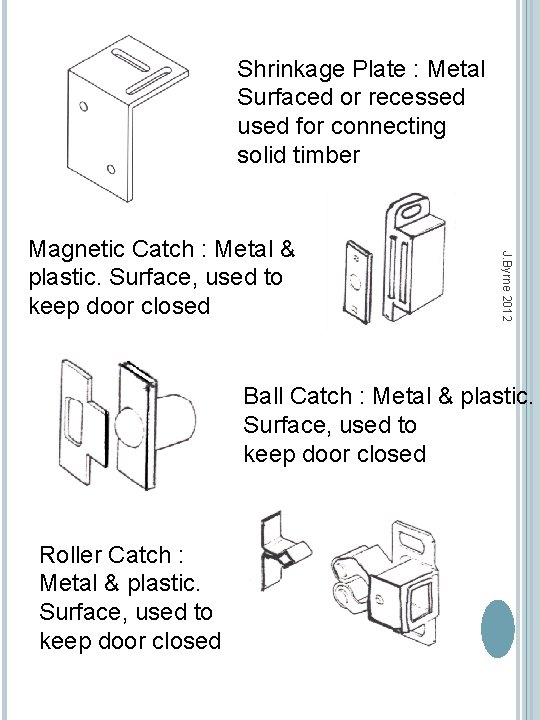 Shrinkage Plate : Metal Surfaced or recessed used for connecting solid timber

Magnetic Catch : Metal & plastic. Surface, used to keep door closed

J.Byrne 2012

Ball Catch : Metal & plastic. Surface, used to keep door closed

Roller Catch : Metal & plastic. Surface, used to keep door closed