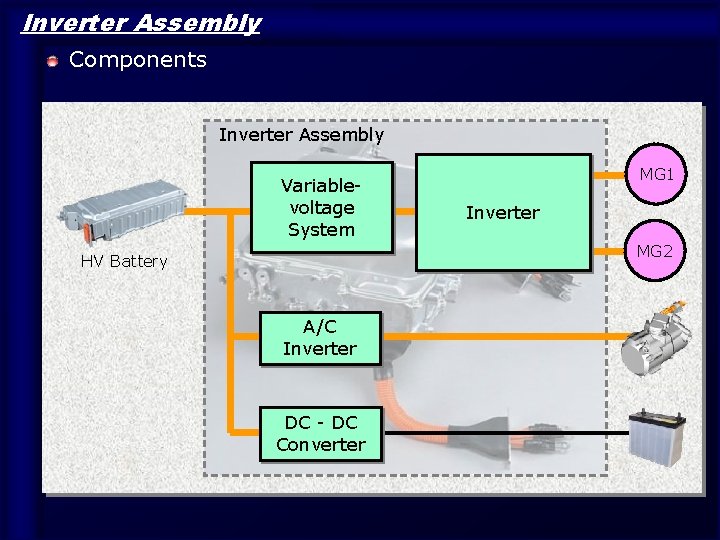 Inverter Assembly

Components

Inverter Assembly

HV Battery

Variable-voltage System

Inverter

MG1

MG2

A/C Inverter

DC - DC Converter