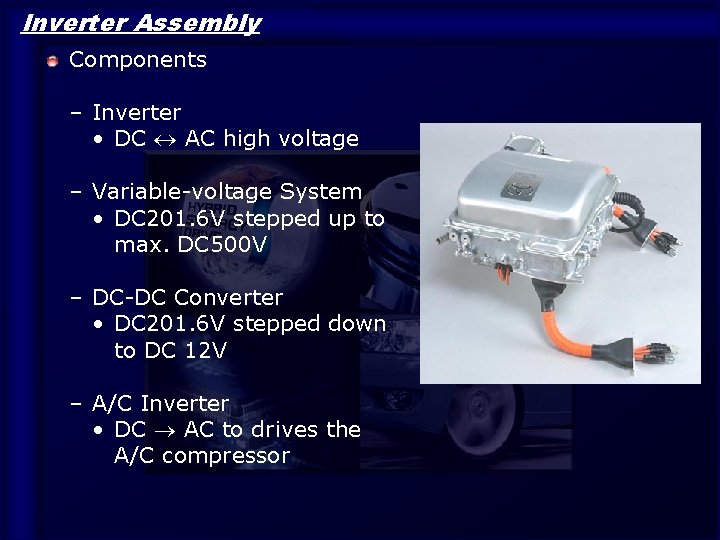 Inverter Assembly

Components

– Inverter
• DC $\leftrightarrow$ AC high voltage

– Variable-voltage System
• DC201.6V stepped up to max. DC500V

– DC-DC Converter
• DC201.6V stepped down to DC 12V

– A/C Inverter
• DC $\rightarrow$ AC to drives the A/C compressor