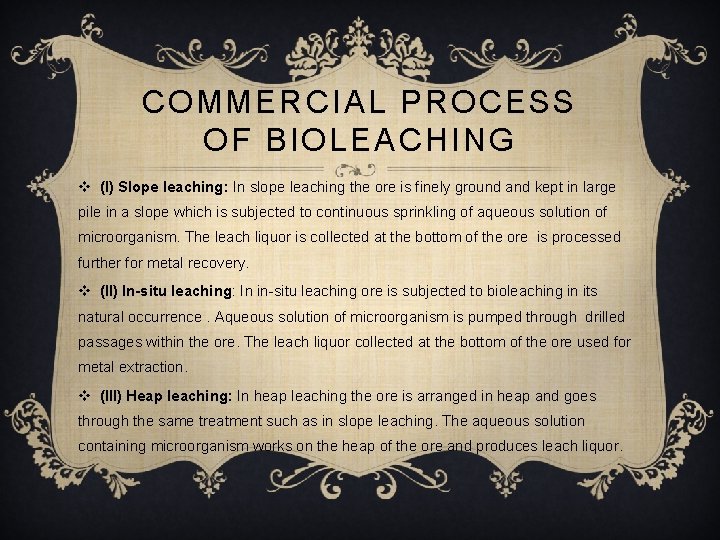 COMMERCIAL PROCESS OF BIOLEACHING

❖ (I) Slope leaching: In slope leaching the ore is finely ground and kept in large pile in a slope which is subjected to continuous sprinkling of aqueous solution of microorganism. The leach liquor is collected at the bottom of the ore is processed further for metal recovery.

❖ (II) In-situ leaching: In in-situ leaching ore is subjected to bioleaching in its natural occurrence . Aqueous solution of microorganism is pumped through drilled passages within the ore. The leach liquor collected at the bottom of the ore used for metal extraction.

❖ (III) Heap leaching: In heap leaching the ore is arranged in heap and goes through the same treatment such as in slope leaching. The aqueous solution containing microorganism works on the heap of the ore and produces leach liquor.