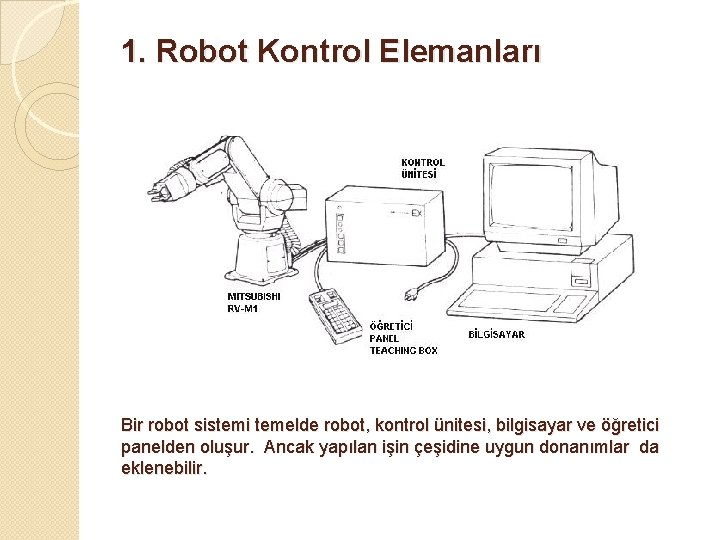 1. Robot Kontrol Elemanları

KONTROL ÜNİTESİ

EX

MITSUBISHI RV-M1

ÖĞRETİCİ PANEL TEACHING BOX

BİLGİSAYAR

Bir robot sistemi temelde robot, kontrol ünitesi, bilgisayar ve öğretici panelden oluşur. Ancak yapılan işin çeşidine uygun donanımlar da eklenebilir.