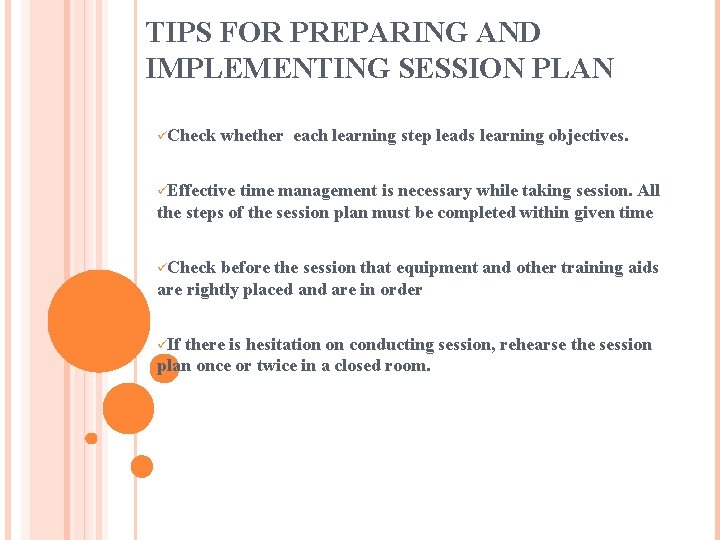 TIPS FOR PREPARING AND IMPLEMENTING SESSION PLAN

✓Check whether each learning step leads learning objectives.

✓Effective time management is necessary while taking session. All the steps of the session plan must be completed within given time

✓Check before the session that equipment and other training aids are rightly placed and are in order

✓If there is hesitation on conducting session, rehearse the session plan once or twice in a closed room.