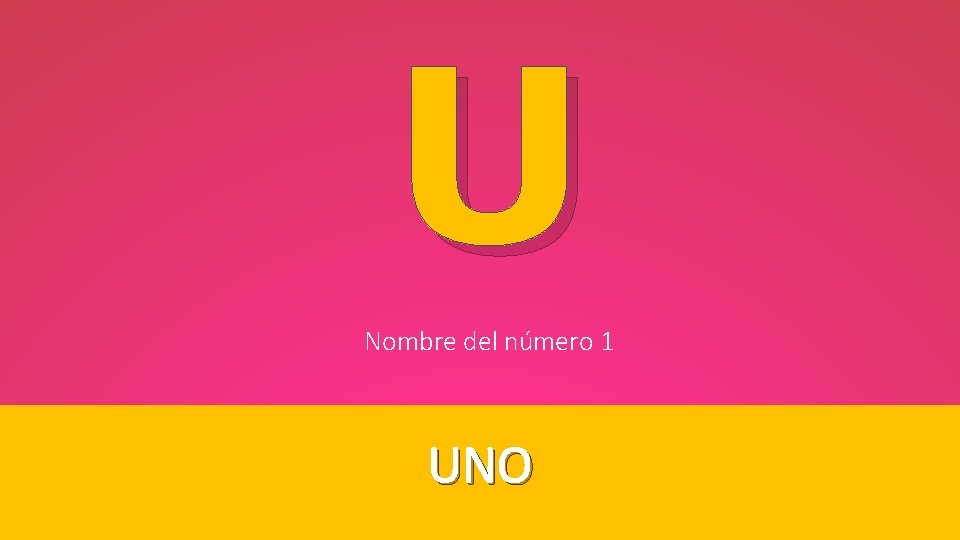 U

Nombre del número 1

UNO