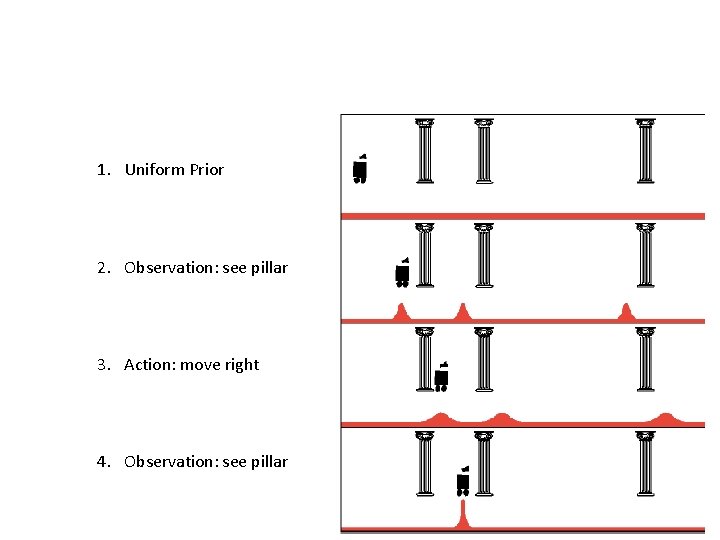 1. Uniform Prior

2. Observation: see pillar

3. Action: move right

4. Observation: see pillar