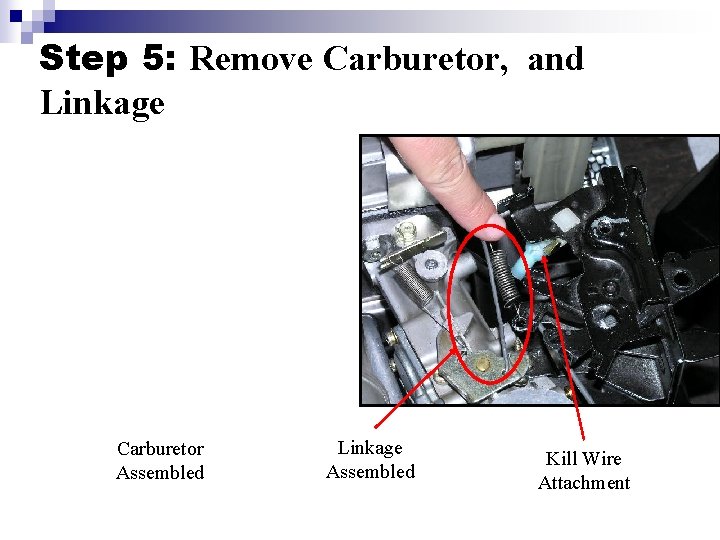 Step 5: Remove Carburetor, and Linkage

Carburetor Assembled

Linkage Assembled

Kill Wire Attachment