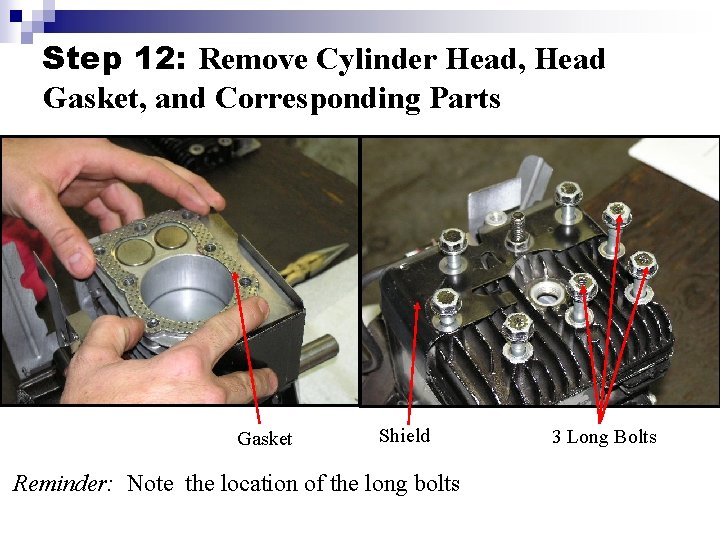 Step 12: Remove Cylinder Head, Head Gasket, and Corresponding Parts

Gasket

Shield

3 Long Bolts

Reminder: Note the location of the long bolts