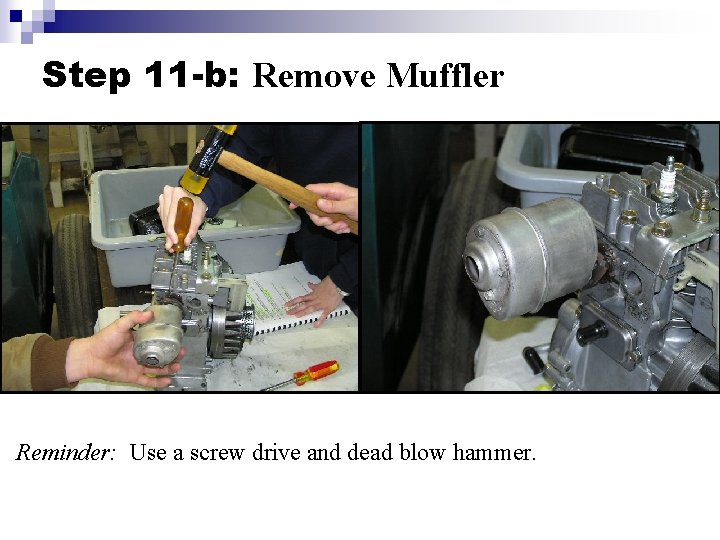 Step 11-b: Remove Muffler

Reminder: Use a screw drive and dead blow hammer.