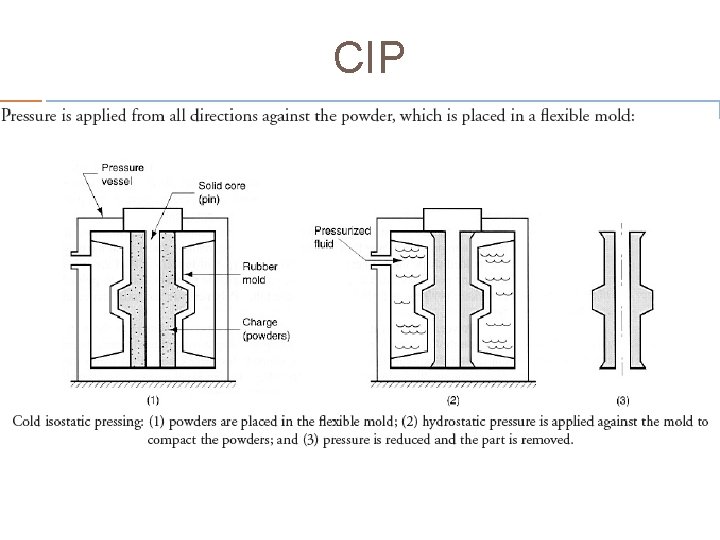 CIP

Pressure is applied from all directions against the powder, which is placed in a flexible mold:

Pressure vessel

Solid core (pin)

Rubber mold

Charge (powders)

(1)

Pressurized fluid

(2)

(3)

Cold isostatic pressing: (1) powders are placed in the flexible mold; (2) hydrostatic pressure is applied against the mold to compact the powders; and (3) pressure is reduced and the part is removed.