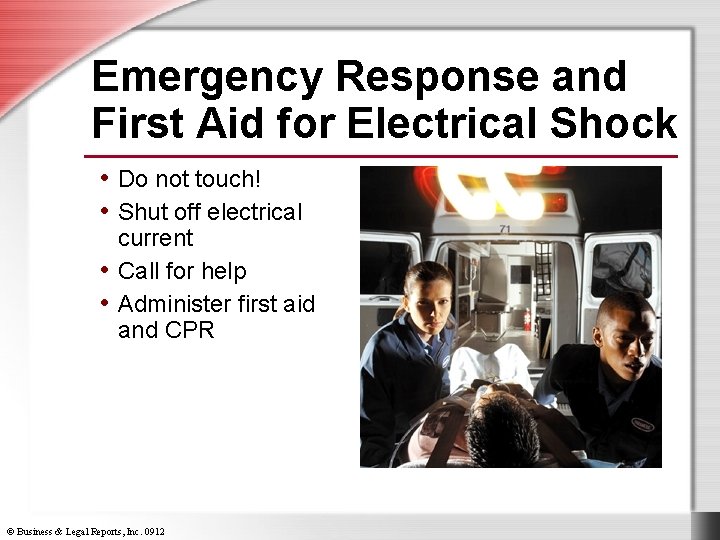 Emergency Response and First Aid for Electrical Shock

• Do not touch!
• Shut off electrical current
• Call for help
• Administer first aid and CPR

71

© Business & Legal Reports, Inc. 0912