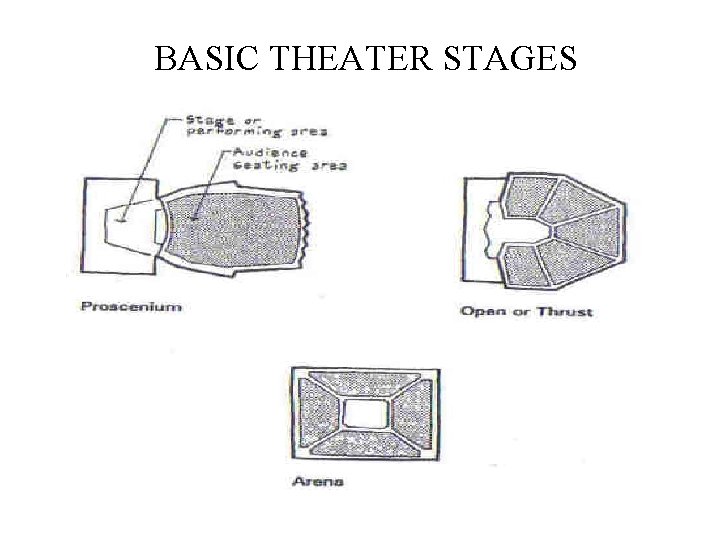 BASIC THEATER STAGES

Stage or performing area

Audience seating area

Proscenium

Open or Thrust

Arena