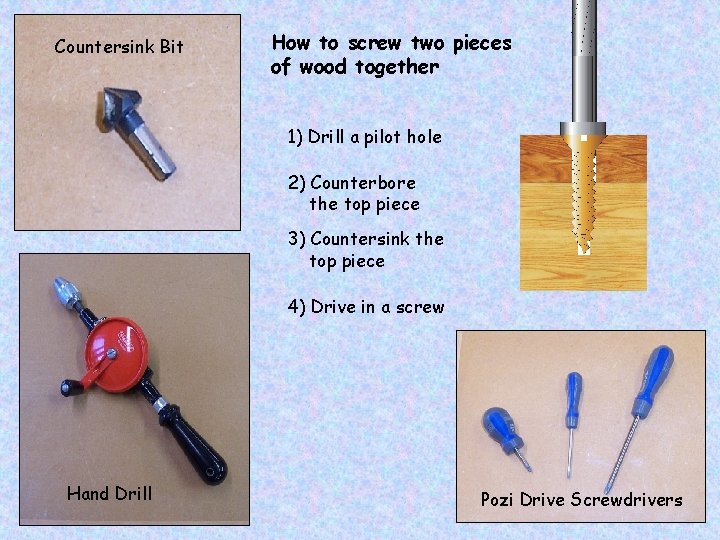 Countersink Bit

How to screw two pieces of wood together

1) Drill a pilot hole

2) Counterbore the top piece

3) Countersink the top piece

4) Drive in a screw

Hand Drill

Pozi Drive Screwdrivers