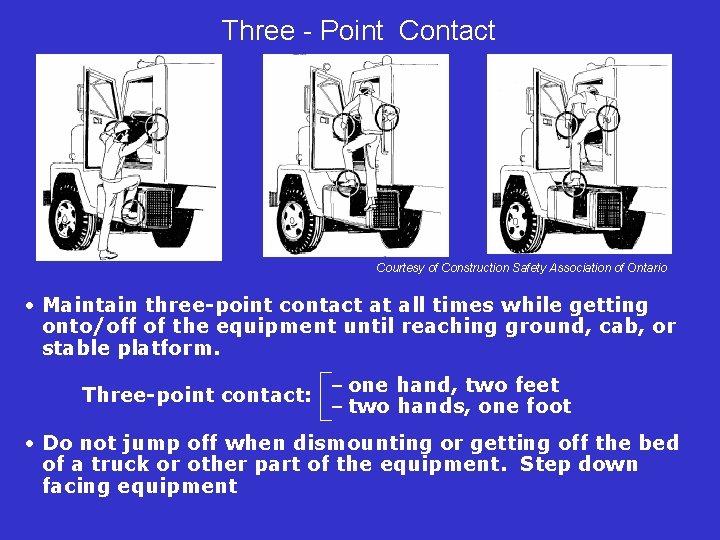 Three - Point Contact

Courtesy of Construction Safety Association of Ontario

• Maintain three-point contact at all times while getting onto/off of the equipment until reaching ground, cab, or stable platform.

Three-point contact: – one hand, two feet
– two hands, one foot

• Do not jump off when dismounting or getting off the bed of a truck or other part of the equipment. Step down facing equipment