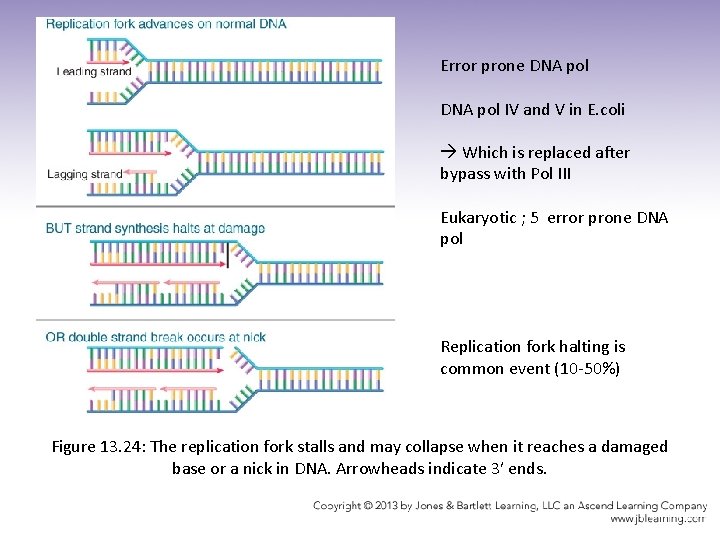 Replication fork advances on normal DNA

Leading strand

Lagging strand

BUT strand synthesis halts at damage

OR double strand break occurs at nick

Error prone DNA pol

DNA pol IV and V in E.coli

→ Which is replaced after bypass with Pol III

Eukaryotic ; 5 error prone DNA pol

Replication fork halting is common event (10-50%)

Figure 13.24: The replication fork stalls and may collapse when it reaches a damaged base or a nick in DNA. Arrowheads indicate 3' ends.

Copyright © 2013 by Jones & Bartlett Learning, LLC an Ascend Learning Company
www.jblearning.com