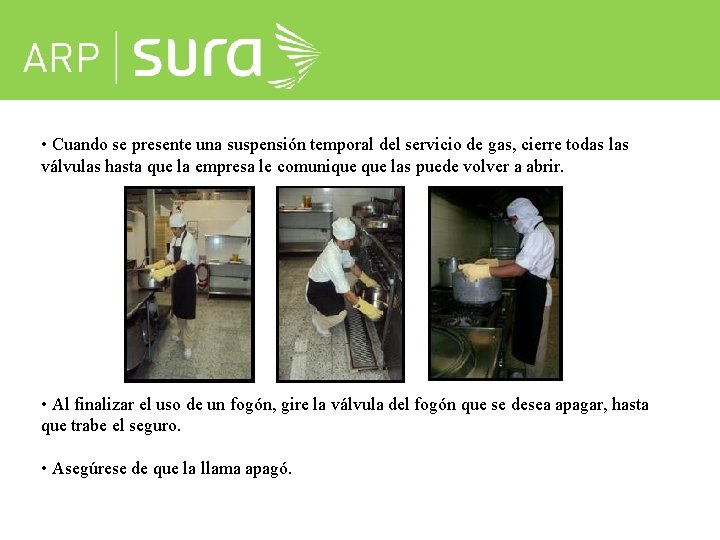 ARP | sura

• Cuando se presente una suspensión temporal del servicio de gas, cierre todas las válvulas hasta que la empresa le comunique que las puede volver a abrir.

• Al finalizar el uso de un fogón, gire la válvula del fogón que se desea apagar, hasta que trabe el seguro.

• Asegúrese de que la llama apagó.