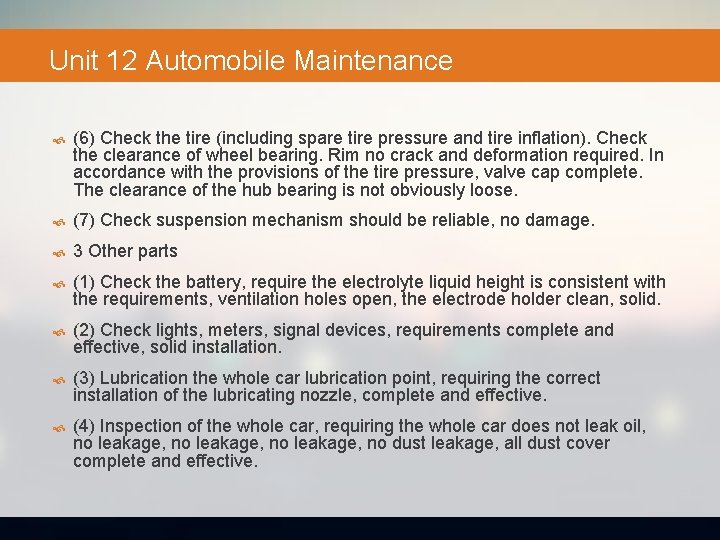 Unit 12 Automobile Maintenance

(6) Check the tire (including spare tire pressure and tire inflation). Check the clearance of wheel bearing. Rim no crack and deformation required. In accordance with the provisions of the tire pressure, valve cap complete. The clearance of the hub bearing is not obviously loose.

(7) Check suspension mechanism should be reliable, no damage.

3 Other parts

(1) Check the battery, require the electrolyte liquid height is consistent with the requirements, ventilation holes open, the electrode holder clean, solid.

(2) Check lights, meters, signal devices, requirements complete and effective, solid installation.

(3) Lubrication the whole car lubrication point, requiring the correct installation of the lubricating nozzle, complete and effective.

(4) Inspection of the whole car, requiring the whole car does not leak oil, no leakage, no leakage, no leakage, no dust leakage, all dust cover complete and effective.