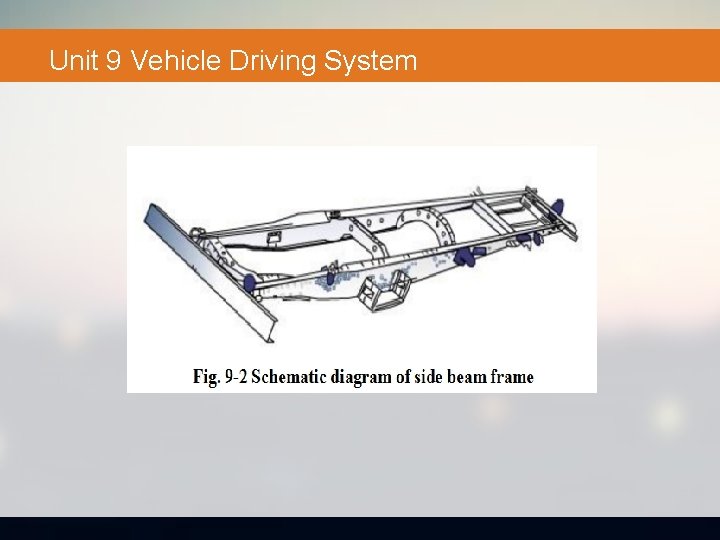 Unit 9 Vehicle Driving System

Fig. 9-2 Schematic diagram of side beam frame