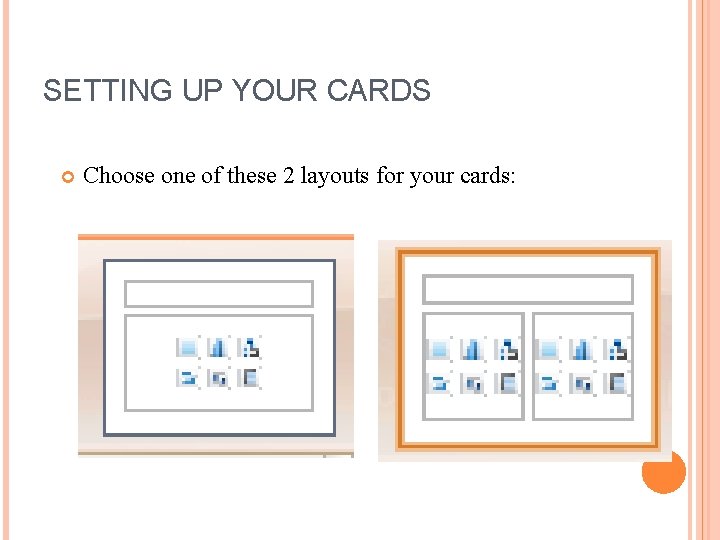 SETTING UP YOUR CARDS

Choose one of these 2 layouts for your cards: