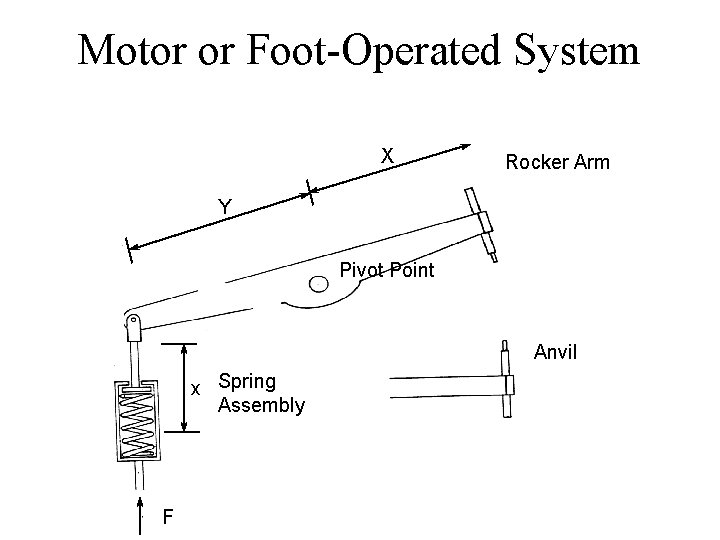 Motor or Foot-Operated System

X

Rocker Arm

Y

Pivot Point

Anvil

x

Spring Assembly

F