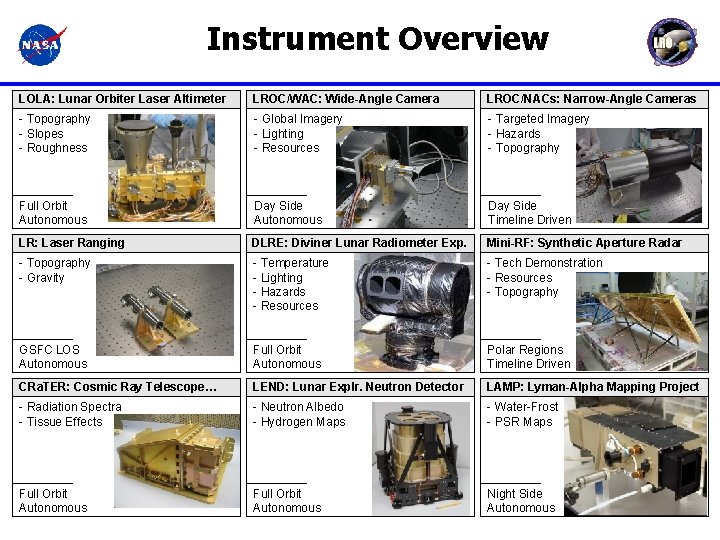 NASA

Instrument Overview

LRO

LOLA: Lunar Orbiter Laser Altimeter
- Topography
- Slopes
- Roughness

Full Orbit
Autonomous

LROC/WAC: Wide-Angle Camera
- Global Imagery
- Lighting
- Resources

Day Side
Autonomous

LROC/NACs: Narrow-Angle Cameras
- Targeted Imagery
- Hazards
- Topography

Day Side
Timeline Driven

LR: Laser Ranging
- Topography
- Gravity

GSFC LOS
Autonomous

DLRE: Diviner Lunar Radiometer Exp.
- Temperature
- Lighting
- Hazards
- Resources

Full Orbit
Autonomous

Mini-RF: Synthetic Aperture Radar
- Tech Demonstration
- Resources
- Topography

Polar Regions
Timeline Driven

CRaTER: Cosmic Ray Telescope…
- Radiation Spectra
- Tissue Effects

Full Orbit
Autonomous

LEND: Lunar Explr. Neutron Detector
- Neutron Albedo
- Hydrogen Maps

Full Orbit
Autonomous

LAMP: Lyman-Alpha Mapping Project
- Water-Frost
- PSR Maps

Night Side
Autonomous