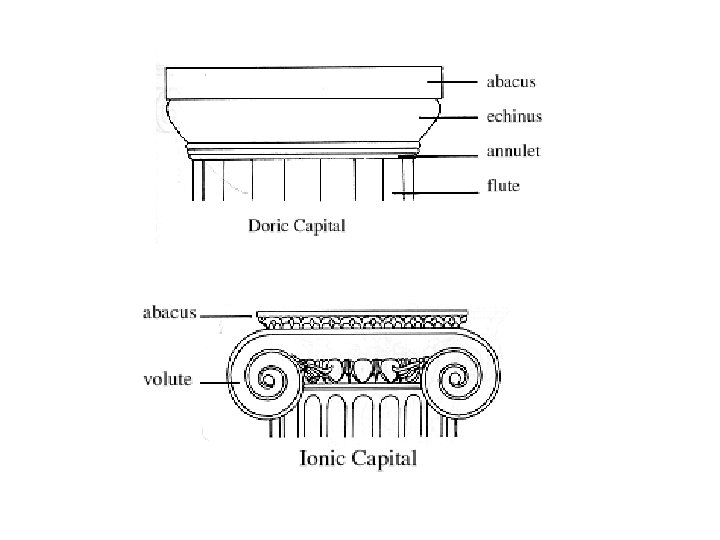 abacus
echinus
annulet
flute
Doric Capital

abacus
volute
Ionic Capital