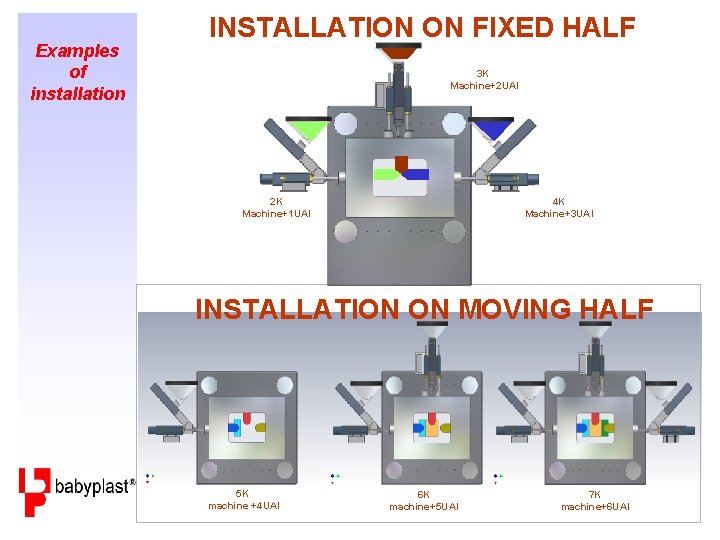 Examples of installation

INSTALLATION ON FIXED HALF

3K
Machine+2UAI

2K
Machine+1UAI

4K
Machine+3UAI

INSTALLATION ON MOVING HALF

5K
machine +4UAI

6K
machine+5UAI

7K
machine+6UAI

babyplast®