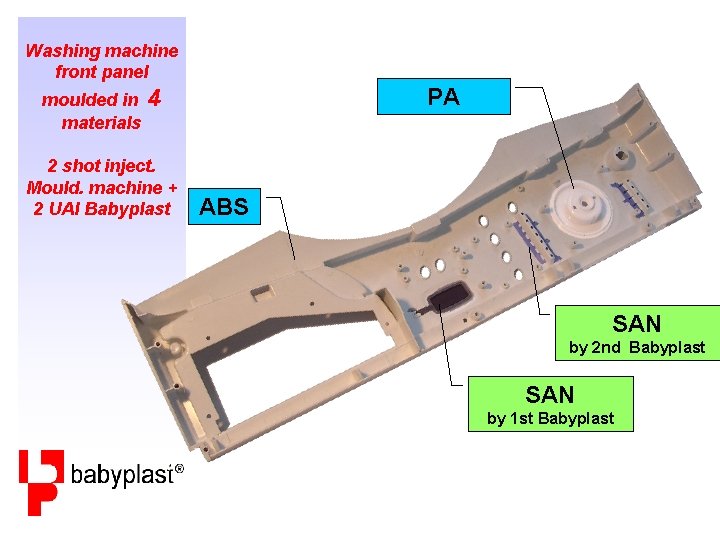 Washing machine front panel moulded in 4 materials

2 shot inject. Mould. machine + 2 UAI Babyplast

PA

ABS

SAN
by 2nd Babyplast

SAN
by 1st Babyplast

babyplast®