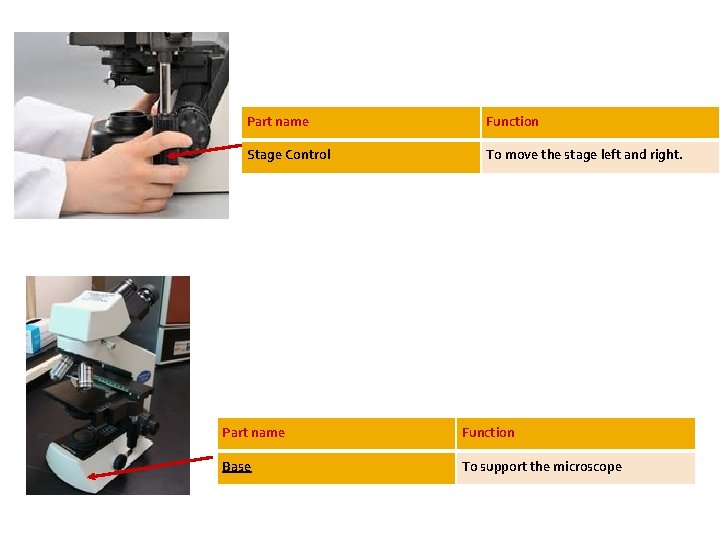 | Part name | Function |
|---|---|
| Stage Control | To move the stage left and right. |

| Part name | Function |
|---|---|
| Base | To support the microscope |