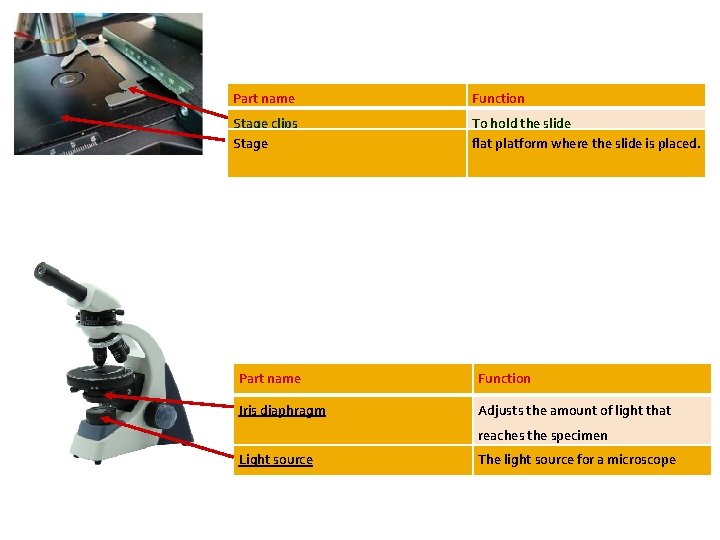 | Part name | Function |
|---|---|
| Stage clips | To hold the slide |
| Stage | flat platform where the slide is placed. |

| Part name | Function |
|---|---|
| Iris diaphragm | Adjusts the amount of light that reaches the specimen |
| Light source | The light source for a microscope |