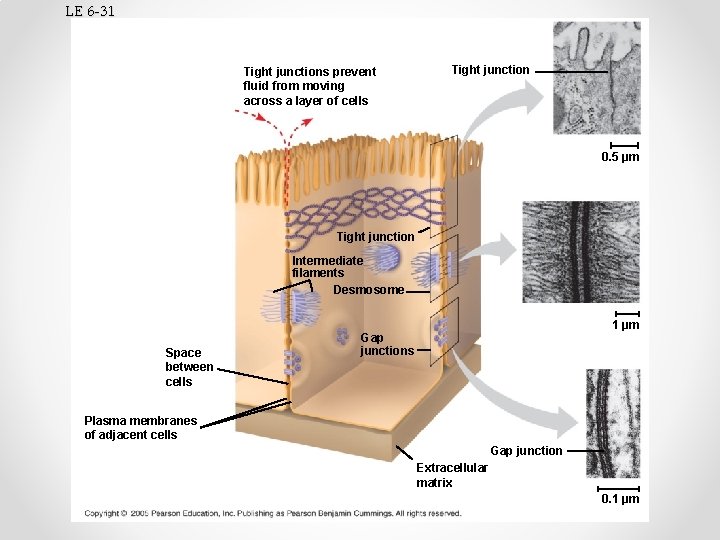 LE 6-31

Tight junctions prevent fluid from moving across a layer of cells

Tight junction

0.5 µm

Tight junction

Intermediate filaments

Desmosome

1 µm

Gap junctions

Space between cells

Plasma membranes of adjacent cells

Gap junction

Extracellular matrix

0.1 µm

Copyright © 2005 Pearson Education, Inc. Publishing as Pearson Benjamin Cummings. All rights reserved.