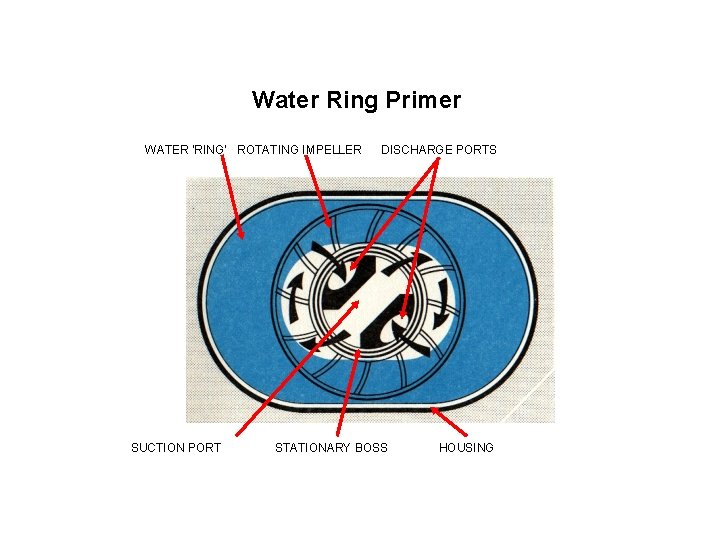 Water Ring Primer

WATER 'RING' ROTATING IMPELLER DISCHARGE PORTS

SUCTION PORT STATIONARY BOSS HOUSING