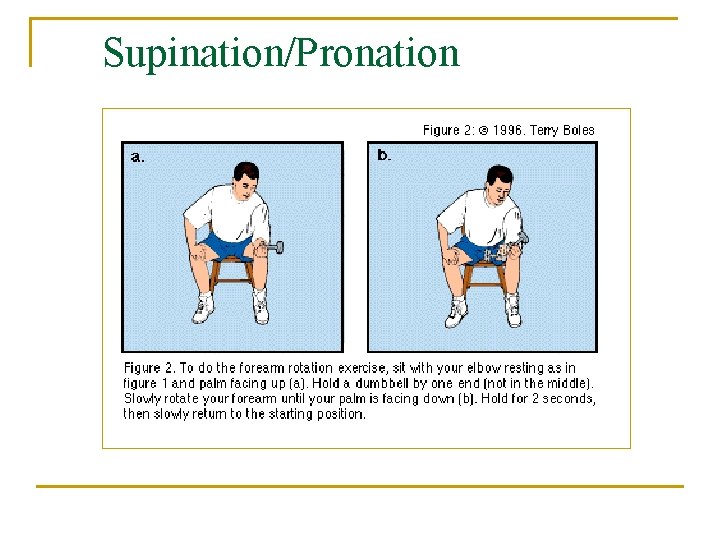 Supination/Pronation

Figure 2: © 1996. Terry Boles

a.

b.

Figure 2. To do the forearm rotation exercise, sit with your elbow resting as in figure 1 and palm facing up (a). Hold a dumbbell by one end (not in the middle). Slowly rotate your forearm until your palm is facing down (b). Hold for 2 seconds, then slowly return to the starting position.