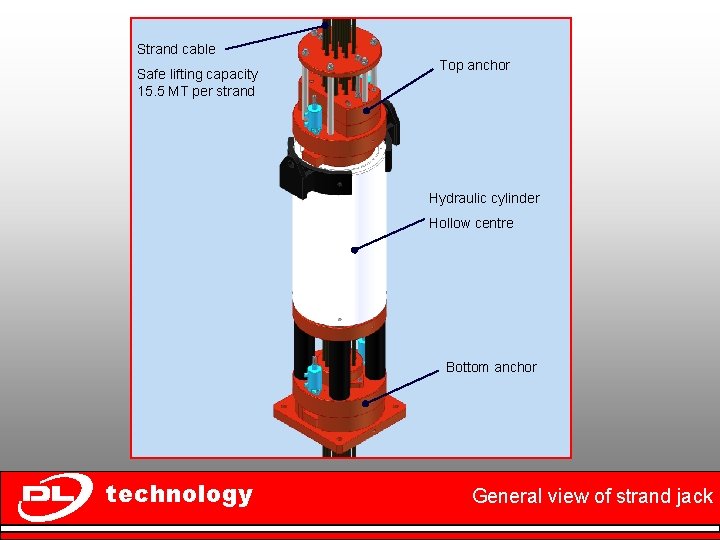 Strand cable

Safe lifting capacity
15.5 MT per strand

Top anchor

Hydraulic cylinder

Hollow centre

Bottom anchor

DL technology

General view of strand jack