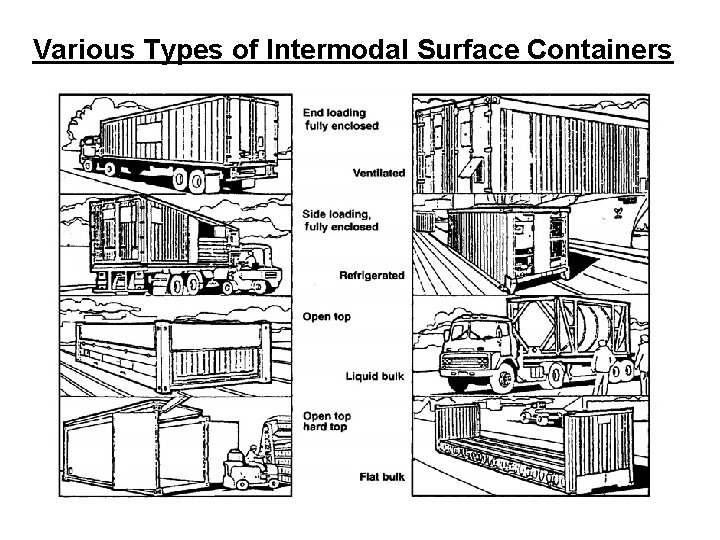 Various Types of Intermodal Surface Containers

End loading fully enclosed

Ventilated

Side loading, fully enclosed

Refrigerated

Open top

Liquid bulk

Open top hard top

Flat bulk