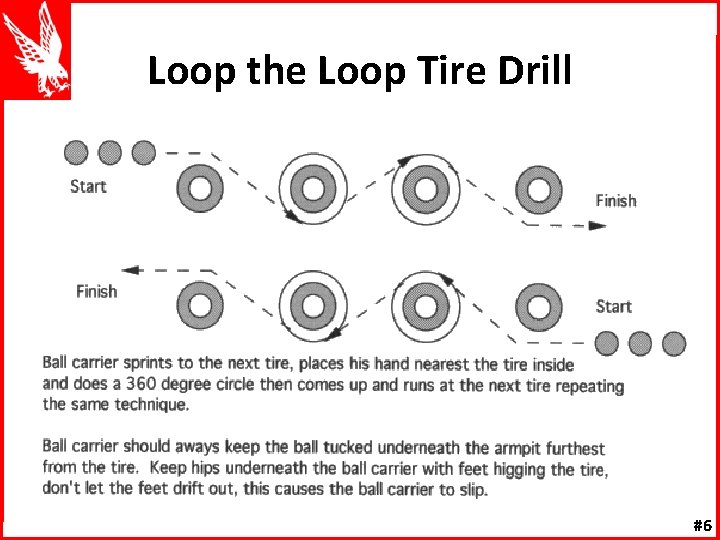 Loop the Loop Tire Drill

Start

Finish

Finish

Start

Ball carrier sprints to the next tire, places his hand nearest the tire inside and does a 360 degree circle then comes up and runs at the next tire repeating the same technique.

Ball carrier should aways keep the ball tucked underneath the armpit furthest from the tire. Keep hips underneath the ball carrier with feet higging the tire, don't let the feet drift out, this causes the ball carrier to slip.

#6