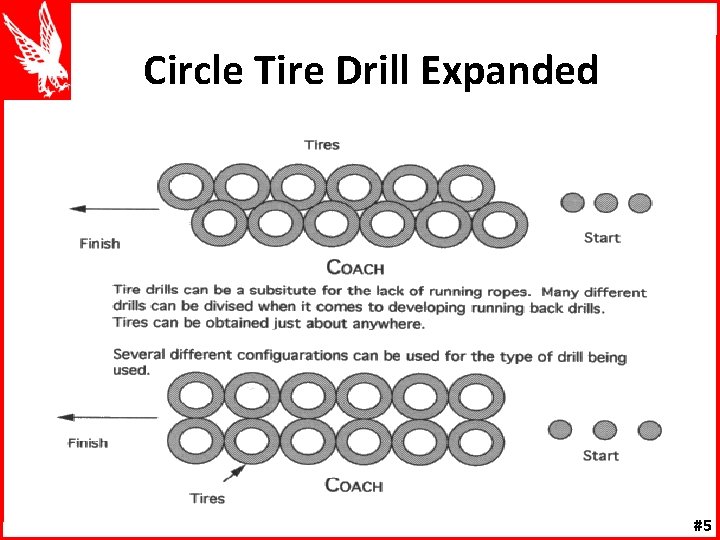 Circle Tire Drill Expanded

Tires

Finish

Start

COACH

Tire drills can be a subsitute for the lack of running ropes. Many different drills can be divised when it comes to developing running back drills. Tires can be obtained just about anywhere.

Several different configuarations can be used for the type of drill being used.

Finish

Start

Tires

COACH

#5