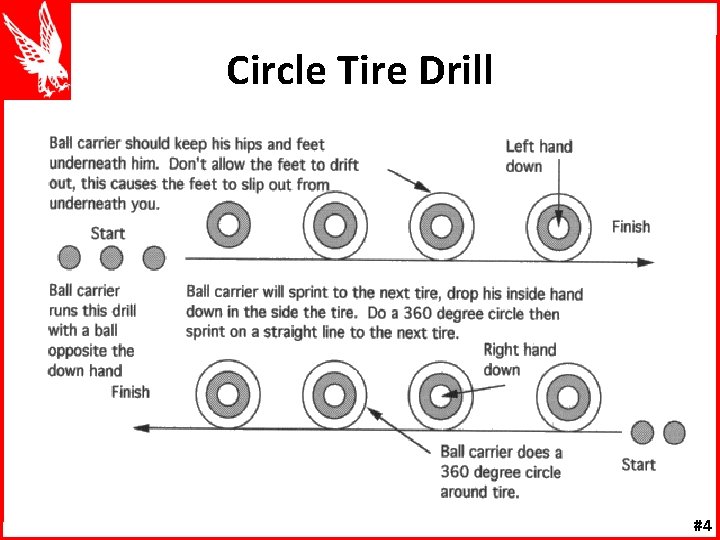 Circle Tire Drill

Ball carrier should keep his hips and feet underneath him. Don't allow the feet to drift out, this causes the feet to slip out from underneath you.

Left hand down

Start

Finish

Ball carrier runs this drill with a ball opposite the down hand

Ball carrier will sprint to the next tire, drop his inside hand down in the side the tire. Do a 360 degree circle then sprint on a straight line to the next tire.

Right hand down

Finish

Ball carrier does a 360 degree circle around tire.

Start

#4