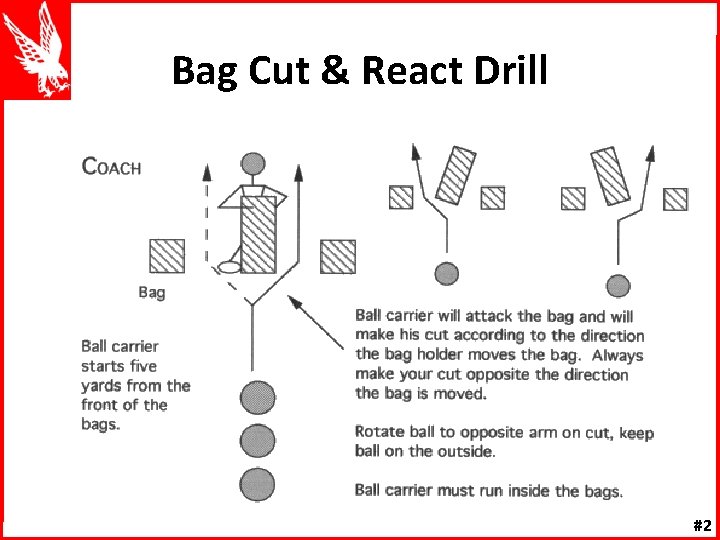 Bag Cut & React Drill

COACH

Bag

Ball carrier starts five yards from the front of the bags.

Ball carrier will attack the bag and will make his cut according to the direction the bag holder moves the bag. Always make your cut opposite the direction the bag is moved.

Rotate ball to opposite arm on cut, keep ball on the outside.

Ball carrier must run inside the bags.

#2