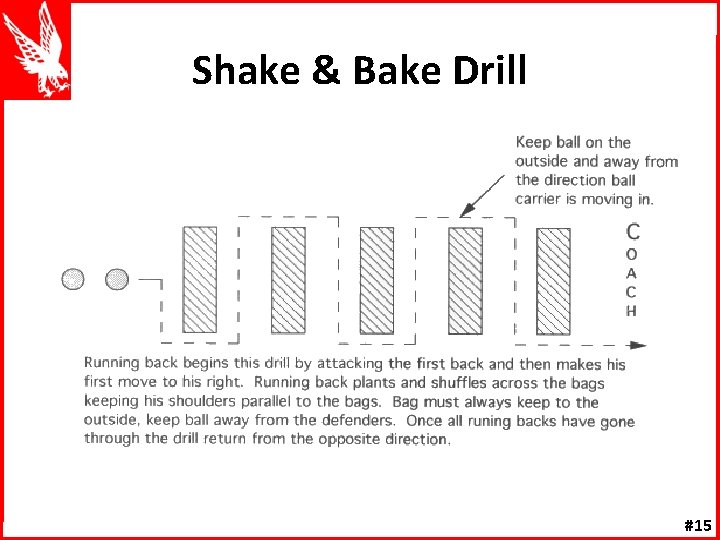 Shake & Bake Drill

Keep ball on the outside and away from the direction ball carrier is moving in.

C
O
A
C
H

Running back begins this drill by attacking the first back and then makes his first move to his right. Running back plants and shuffles across the bags keeping his shoulders parallel to the bags. Bag must always keep to the outside, keep ball away from the defenders. Once all runing backs have gone through the drill return from the opposite direction.

#15