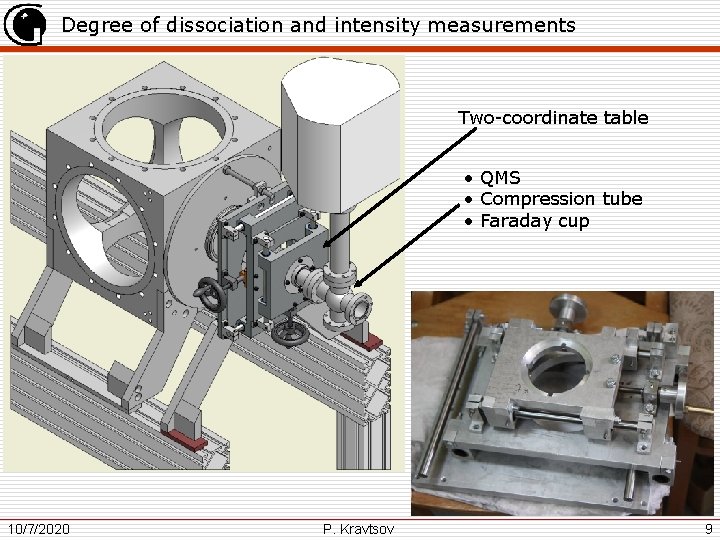 Degree of dissociation and intensity measurements

Two-coordinate table

• QMS
• Compression tube
• Faraday cup

10/7/2020 P. Kravtsov 9